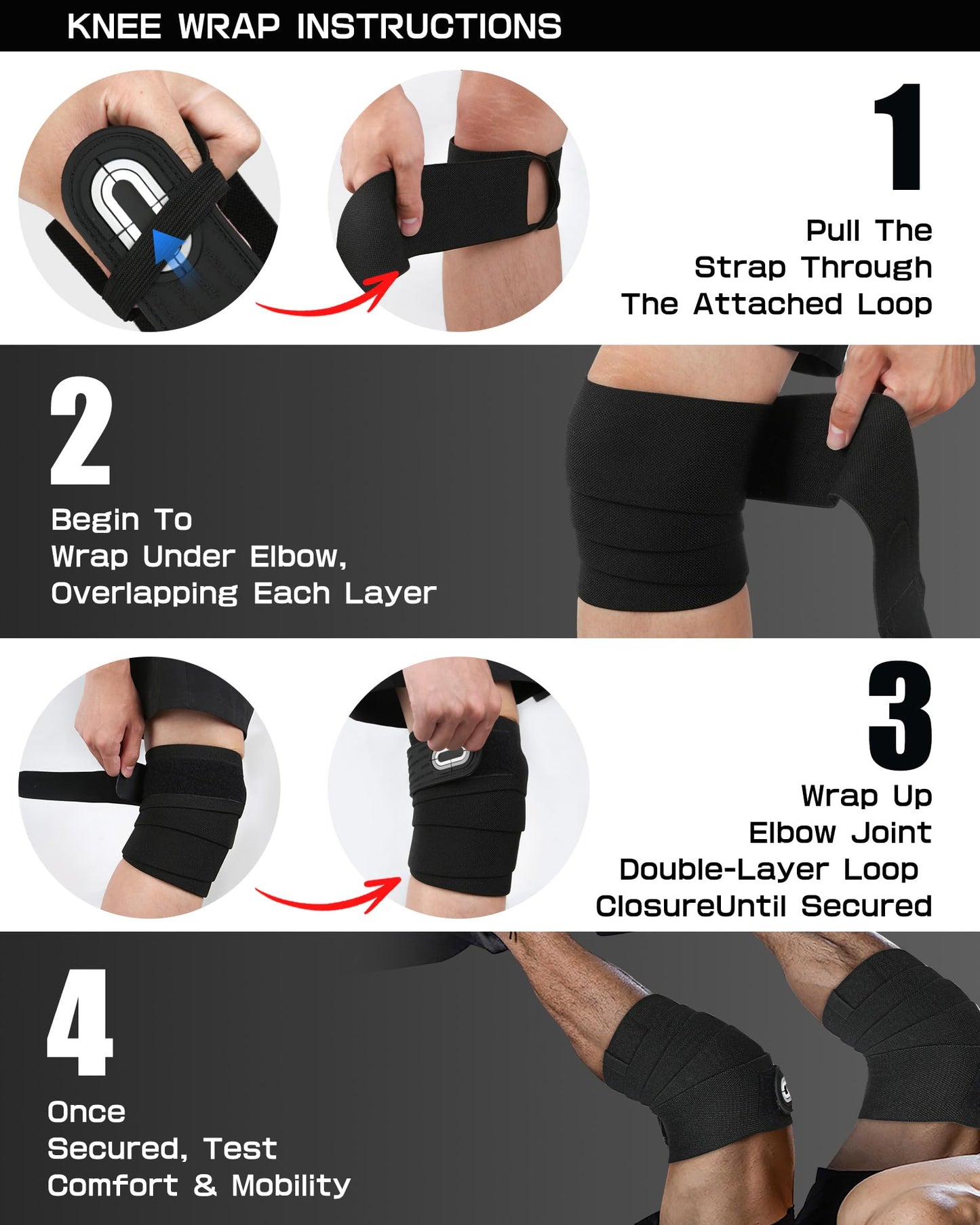 KNEE WRAP INSTRUCTIONS

1

Pull The Strap Through The Attached Loop

2

Begin To Wrap Under Elbow, Overlapping Each Layer

3

Wrap Up Elbow Joint Double-Layer Loop ClosureUntil Secured

4

Once Secured, Test Comfort & Mobility