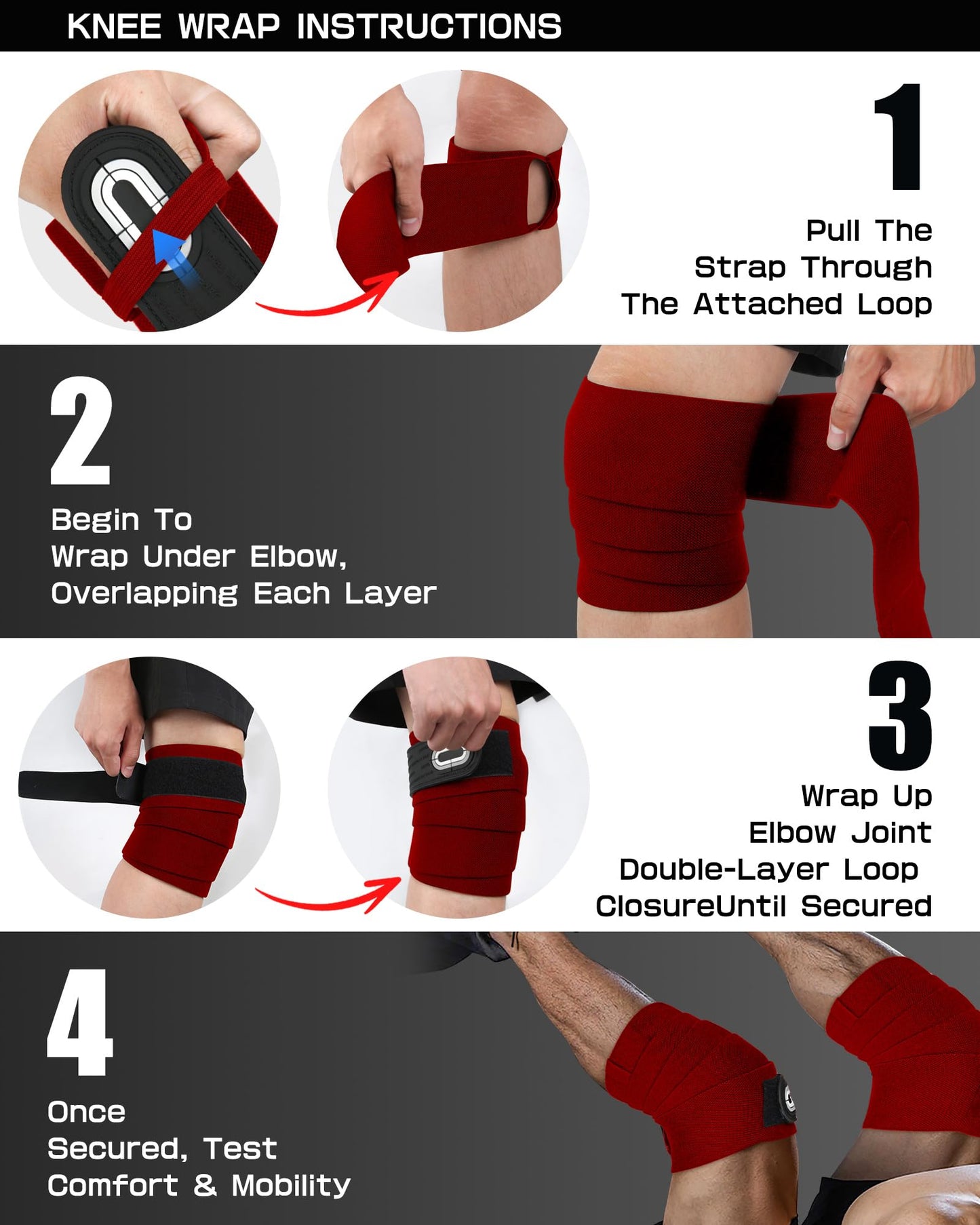 KNEE WRAP INSTRUCTIONS

1

Pull The Strap Through The Attached Loop

2

Begin To Wrap Under Elbow, Overlapping Each Layer

3

Wrap Up Elbow Joint Double-Layer Loop ClosureUntil Secured

4

Once Secured, Test Comfort & Mobility