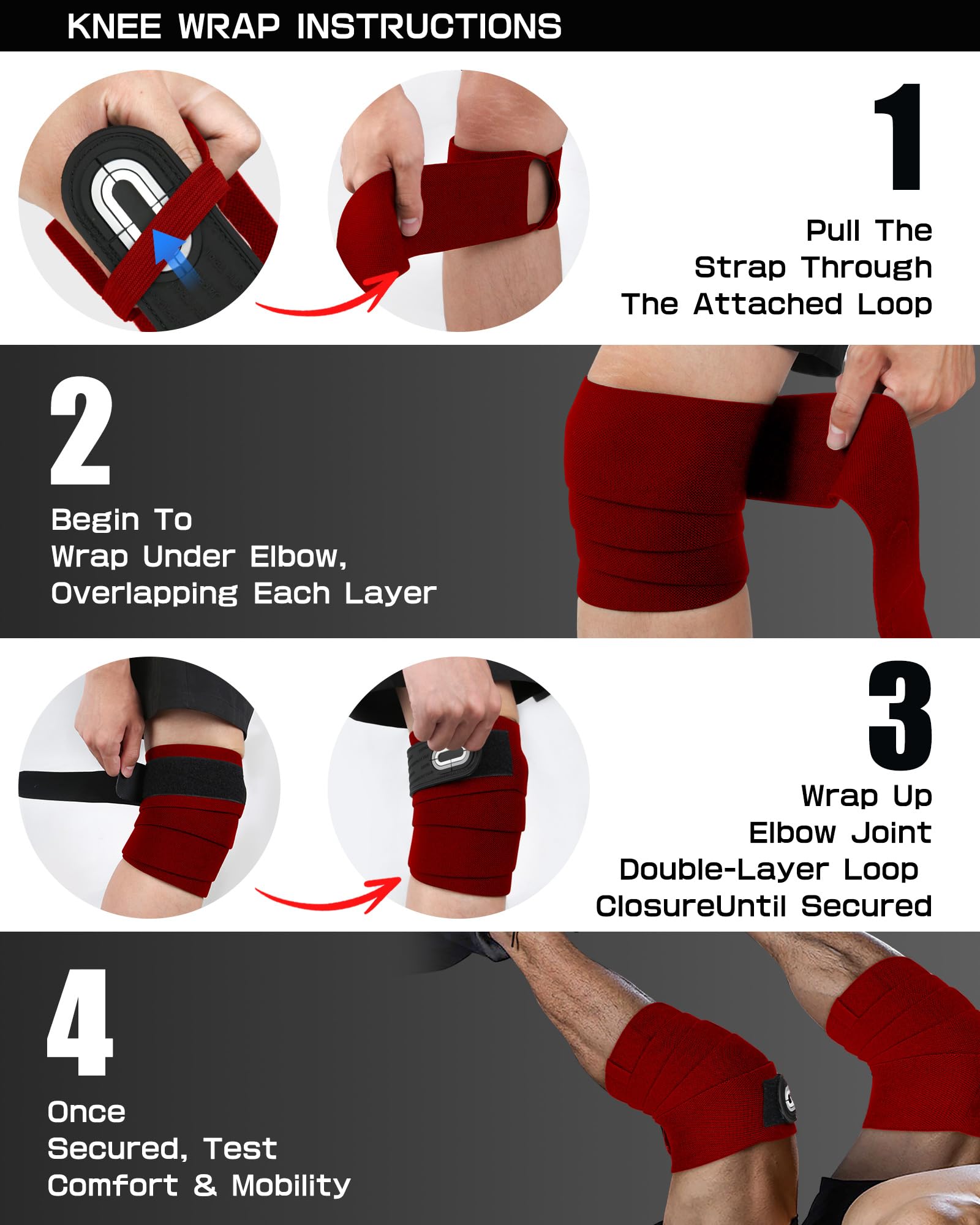 KNEE WRAP INSTRUCTIONS

1

Pull The Strap Through The Attached Loop

2

Begin To Wrap Under Elbow, Overlapping Each Layer

3

Wrap Up Elbow Joint Double-Layer Loop ClosureUntil Secured

4

Once Secured, Test Comfort & Mobility