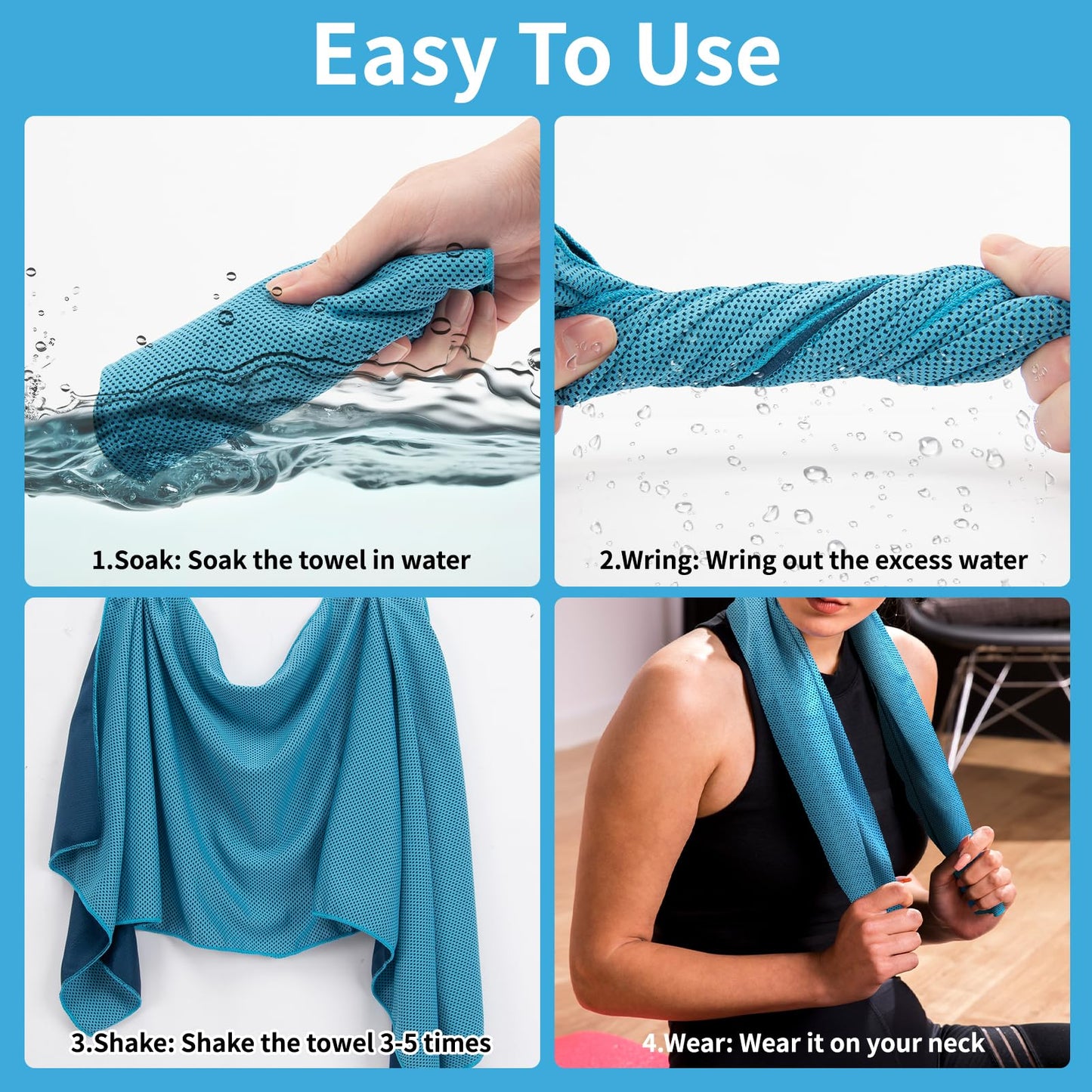 Easy To Use

1.Soak: Soak the towel in water

2.Wring: Wring out the excess water

3.Shake: Shake the towel 3-5 times

4.Wear: Wear it on your neck