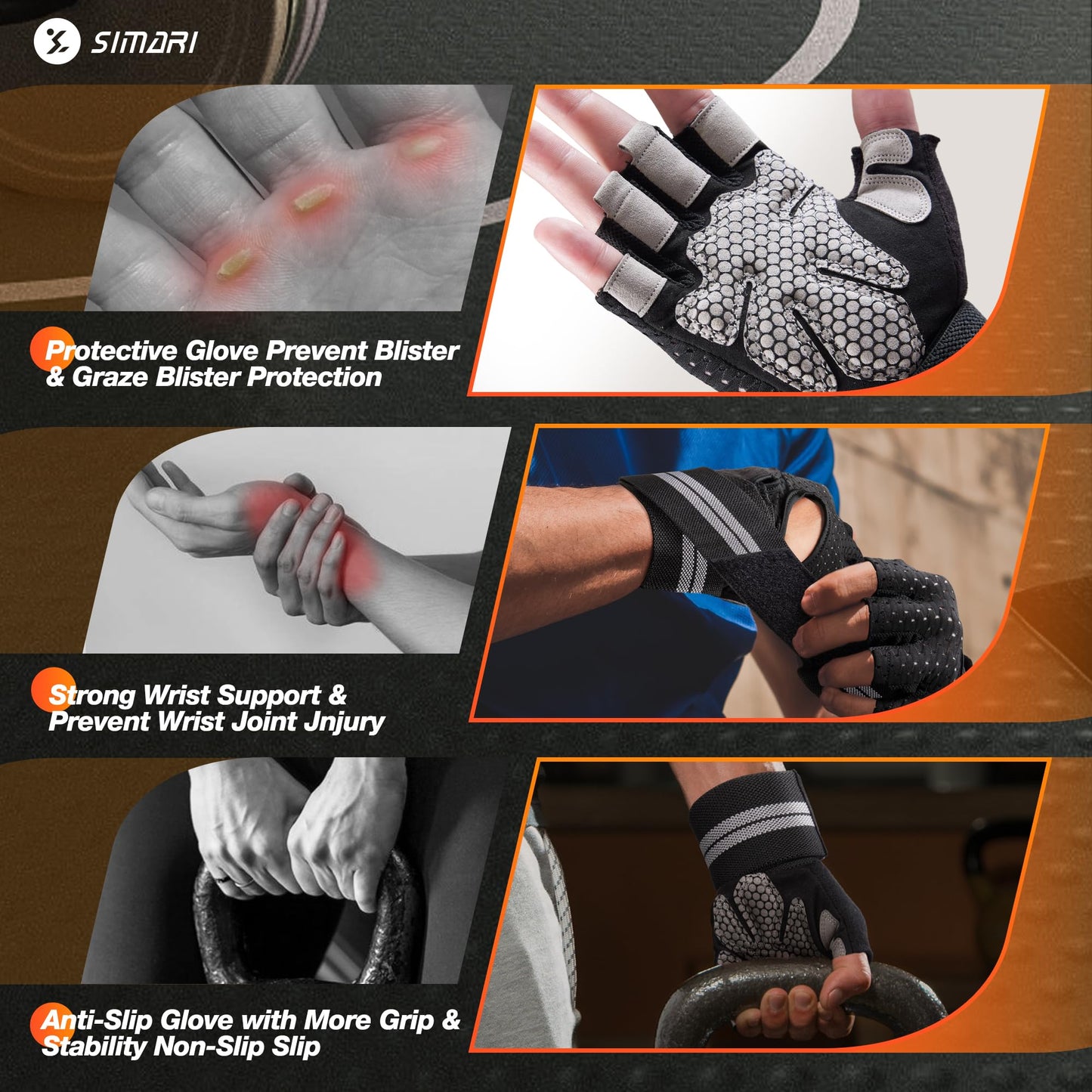 SIMARI

Protective Glove Prevent Blister & Graze Blister Protection

Strong Wrist Support & Prevent Wrist Joint Jnjury

Anti-Slip Glove with More Grip & Stability Non-Slip Slip