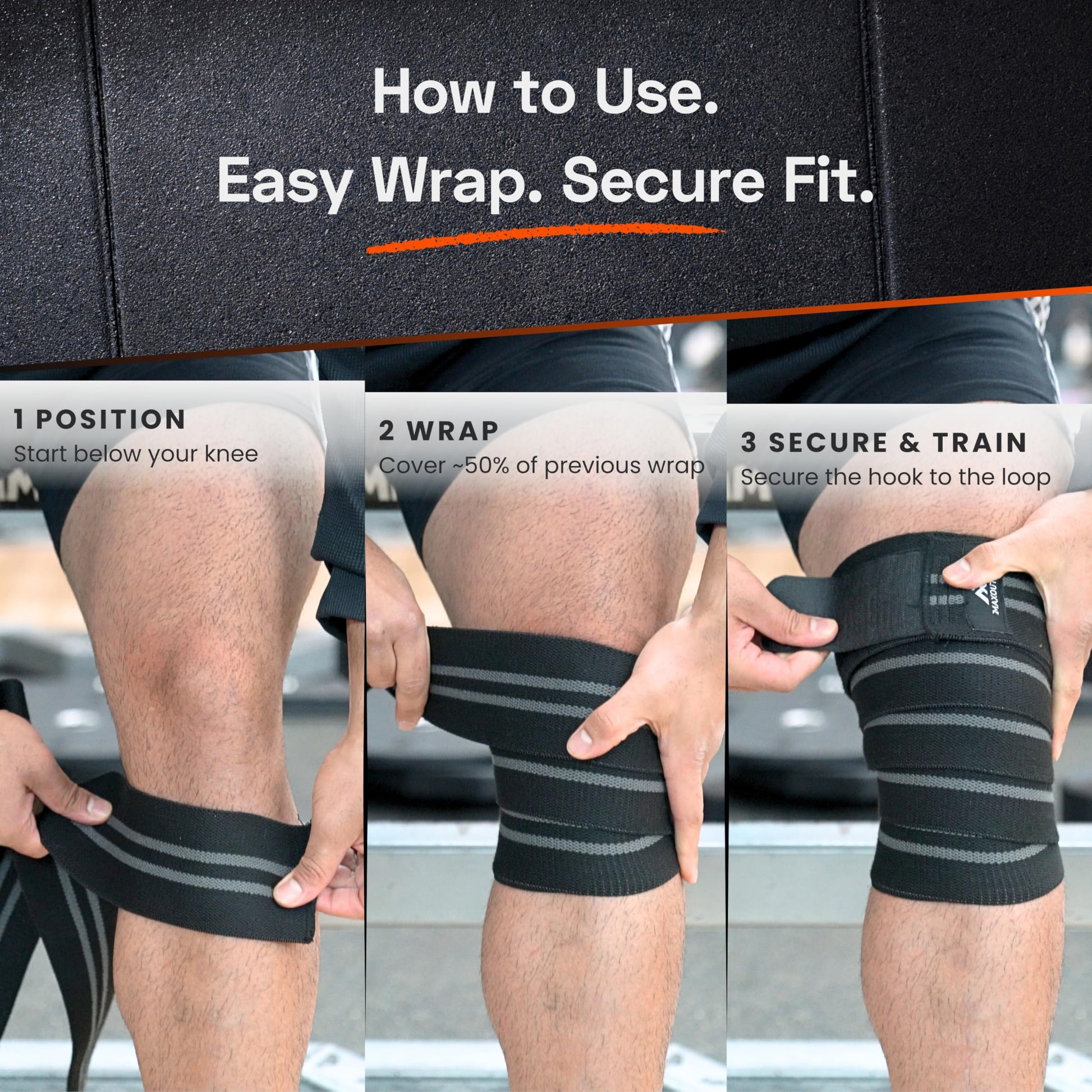 How to Use.
Easy Wrap. Secure Fit.

1 POSITION
Start below your knee

2 WRAP
Cover ~50% of previous wrap

3 SECURE & TRAIN
Secure the hook to the loop

MAXOUT